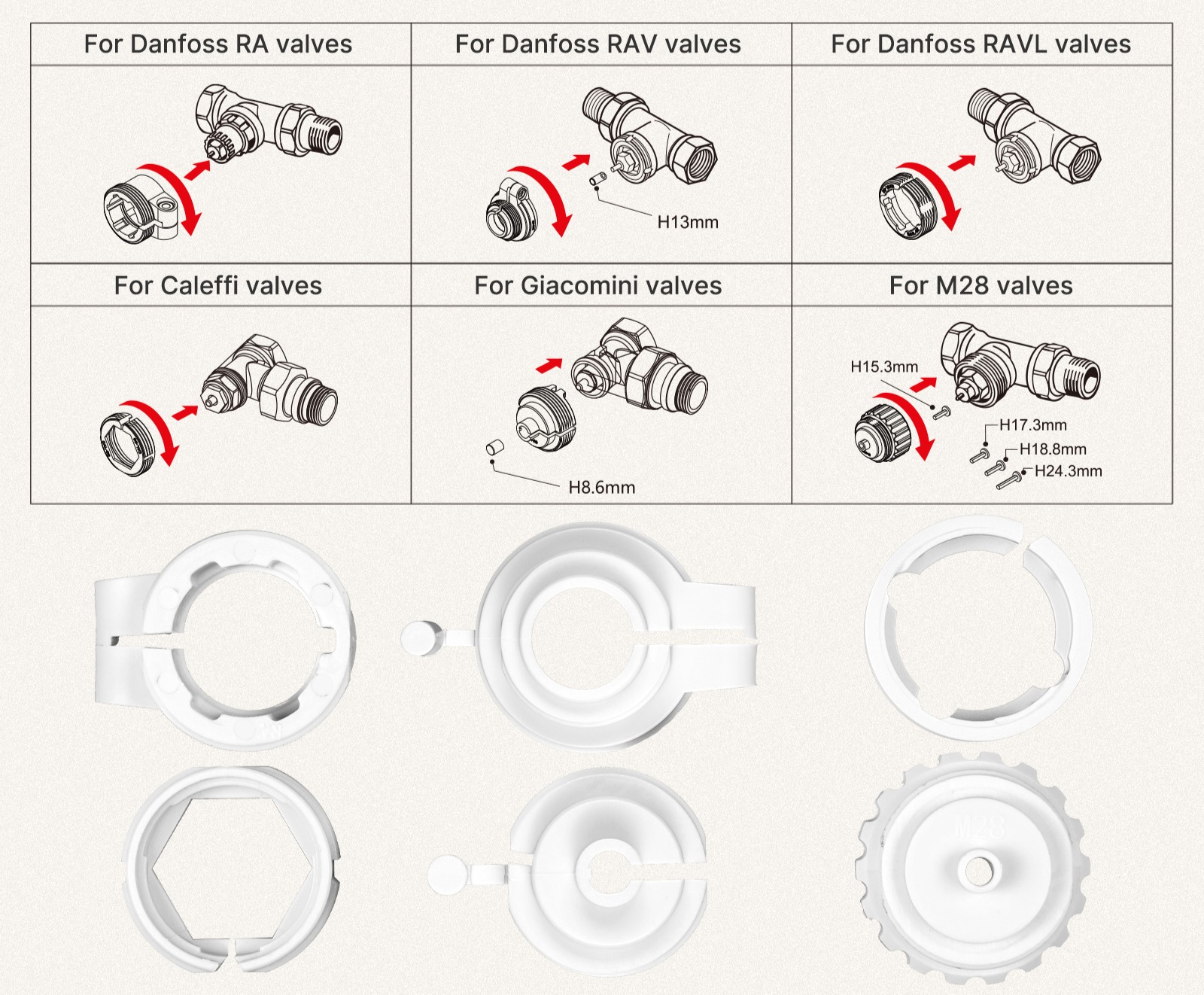 | For Danfoss RA valves | For Danfoss RAV valves | For Danfoss RAVL valves |
|---|---|---|
| | H13mm | |
| For Caleffi valves | For Giacomini valves | For M28 valves |
| | H8.6mm | H15.3mm H17.3mm H18.8mm H24.3mm |

RA

M28